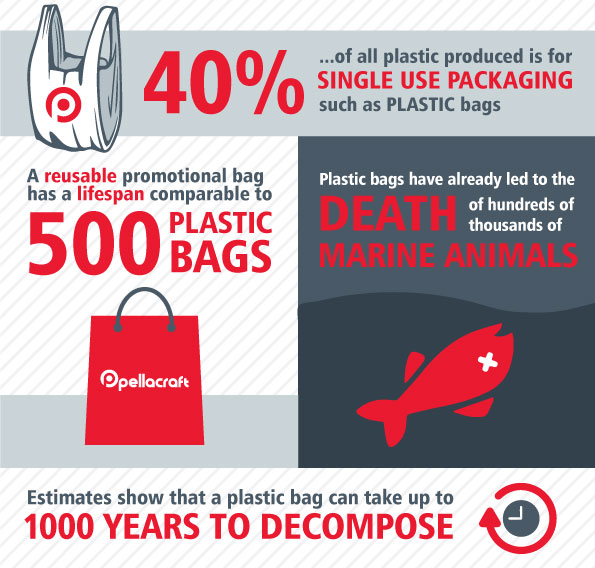 40% ...of all plastic produced is for SINGLE USE PACKAGING such as PLASTIC bags

A reusable promotional bag has a lifespan comparable to 500 PLASTIC BAGS

pellacraft

Plastic bags have already led to the DEATH of hundreds of thousands of MARINE ANIMALS

Estimates show that a plastic bag can take up to 1000 YEARS TO DECOMPOSE